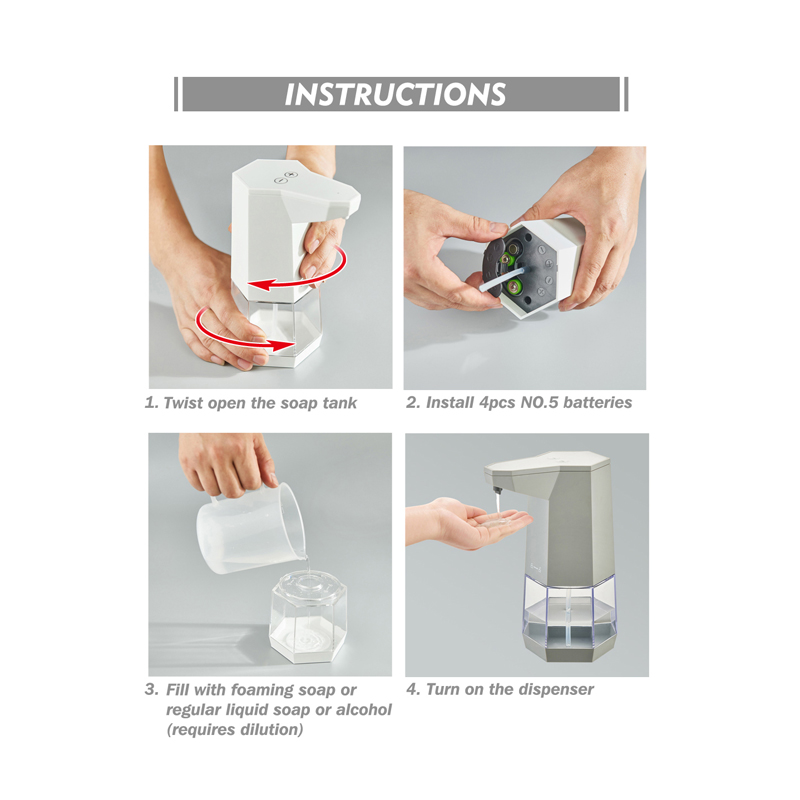 INSTRUCTIONS

1. Twist open the soap tank

2. Install 4pcs NO.5 batteries

3. Fill with foaming soap or regular liquid soap or alcohol (requires dilution)

4. Turn on the dispenser